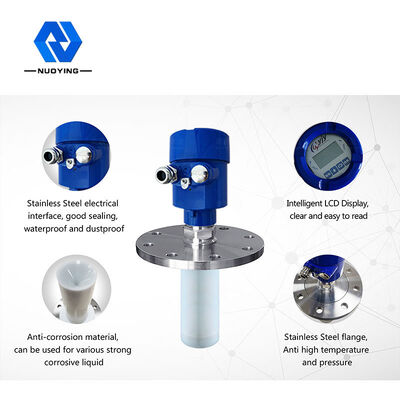 NUOYING

Stainless Steel electrical interface, good sealing, waterproof and dustproof

Intelligent LCD Display, clear and easy to read

Anti-corrosion material, can be used for various strong corrosive liquid

Stainless Steel flange, Anti high temperature and pressure